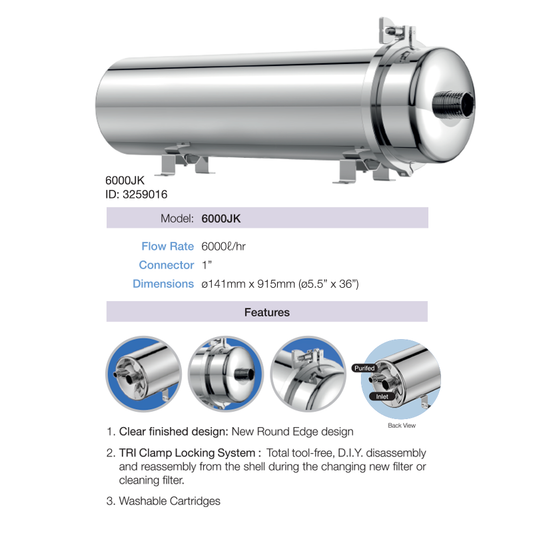 6000JK
ID: 3259016

Model: 6000JK

Flow Rate 6000ℓ/hr
Connector 1"
Dimensions ø141mm x 915mm (ø5.5" x 36")

Features

Purifed
Inlet
Back View

1. Clear finished design: New Round Edge design

2. TRI Clamp Locking System : Total tool-free, D.I.Y. disassembly and reassembly from the shell during the changing new filter or cleaning filter.

3. Washable Cartridges