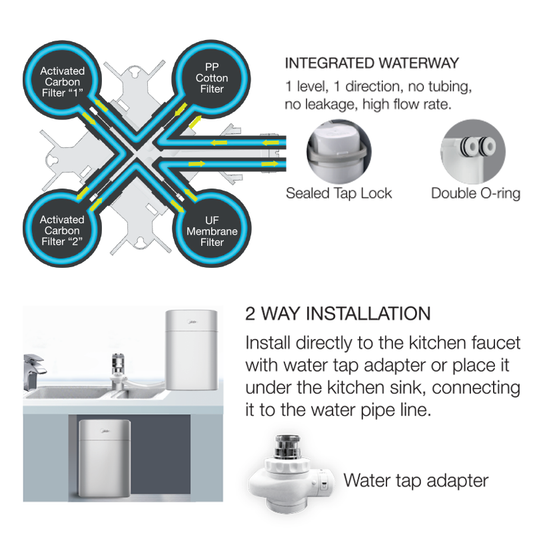 Activated Carbon Filter "1"

PP Cotton Filter

Activated Carbon Filter "2"

UF Membrane Filter

INTEGRATED WATERWAY

1 level, 1 direction, no tubing, no leakage, high flow rate.

Sealed Tap Lock

Double O-ring

2 WAY INSTALLATION

Install directly to the kitchen faucet with water tap adapter or place it under the kitchen sink, connecting it to the water pipe line.

Water tap adapter